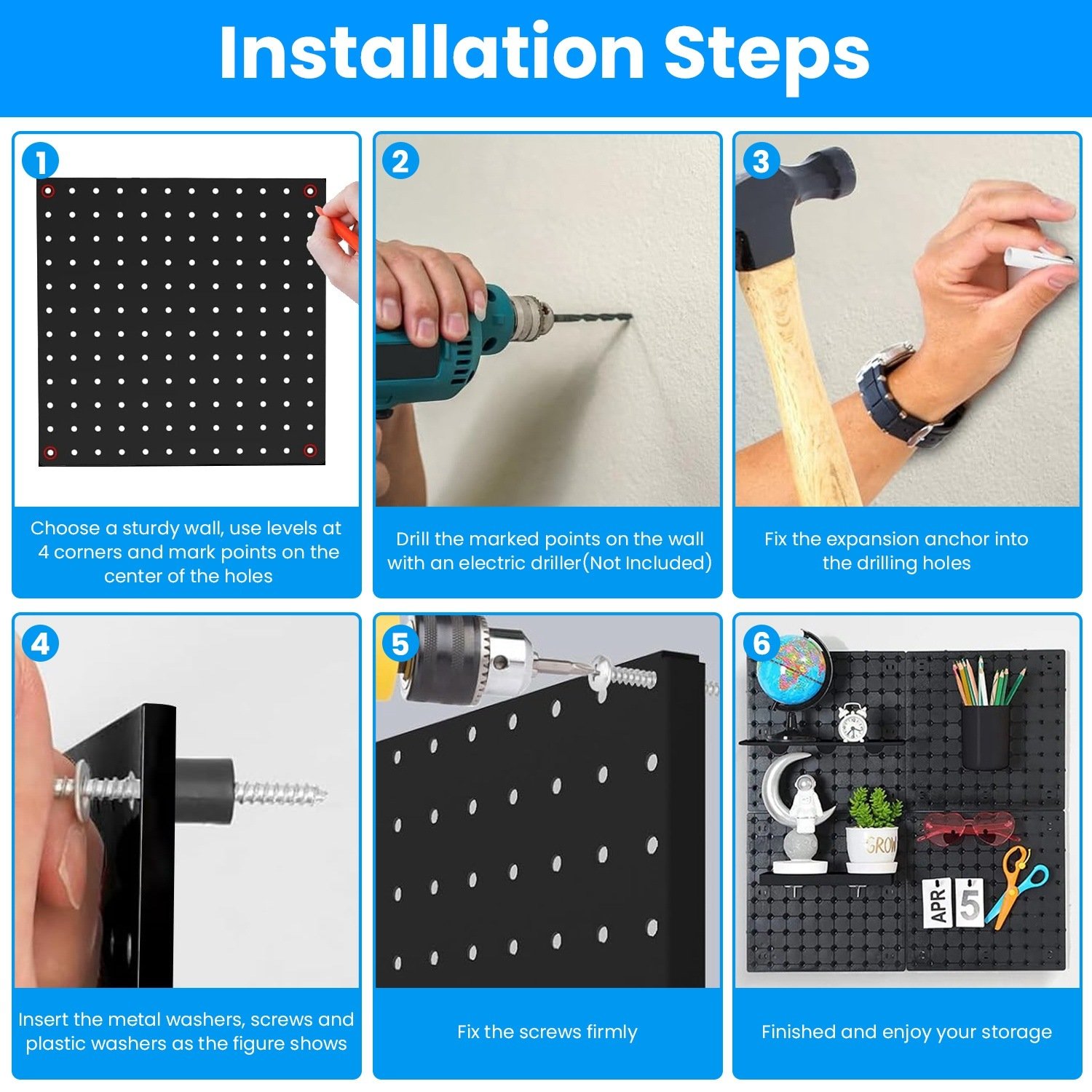 Installation Steps

1

Choose a sturdy wall, use levels at 4 corners and mark points on the center of the holes

2

Drill the marked points on the wall with an electric driller(Not Included)

3

Fix the expansion anchor into the drilling holes

4

Insert the metal washers, screws and plastic washers as the figure shows

5

Fix the screws firmly

6

GROW

APR 5

Finished and enjoy your storage